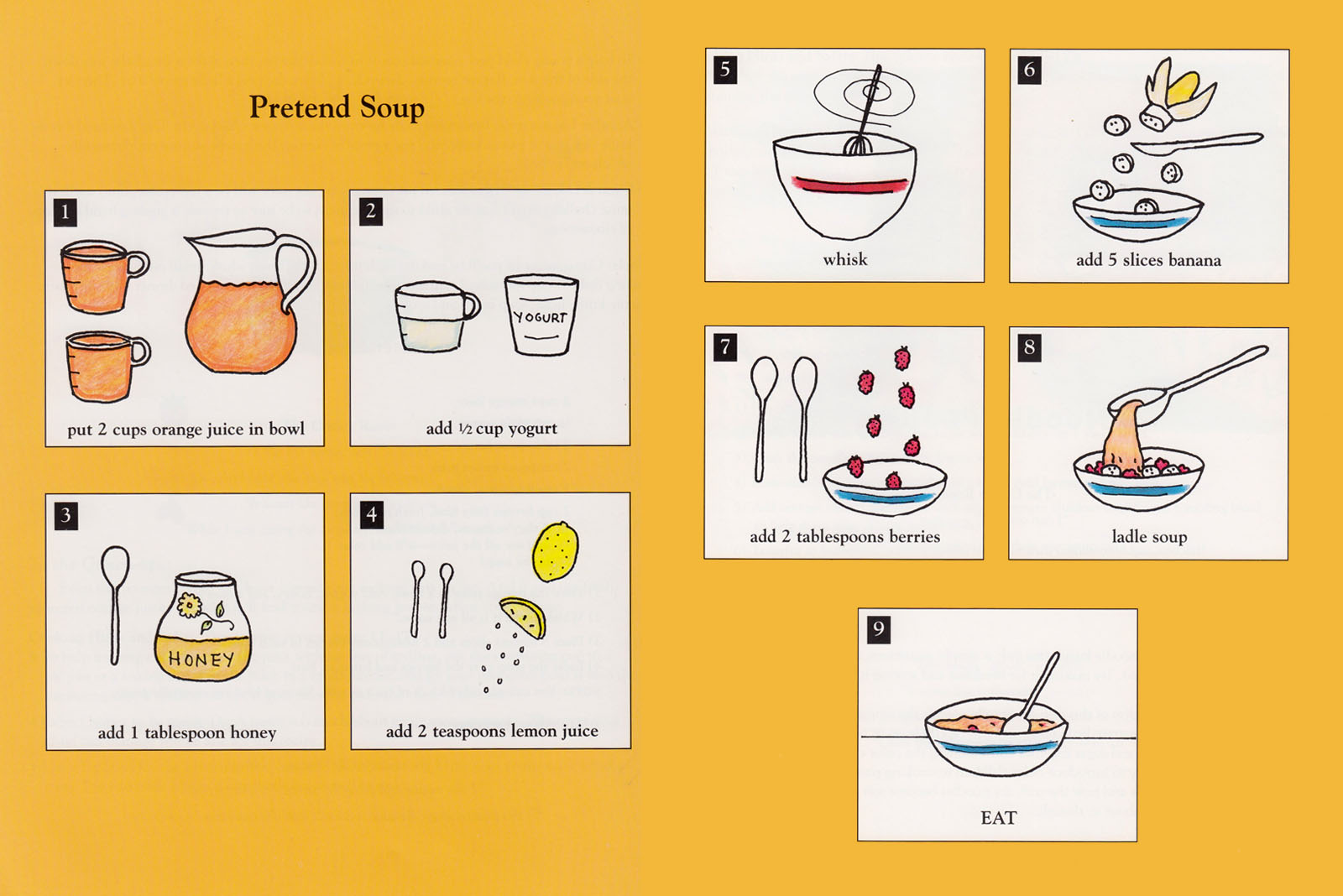 Pretend Soup

1

put 2 cups orange juice in bowl

2

YOGURT

add ½ cup yogurt

3

HONEY

add 1 tablespoon honey

4

add 2 teaspoons lemon juice

5

whisk

6

add 5 slices banana

7

add 2 tablespoons berries

8

ladle soup

9

EAT