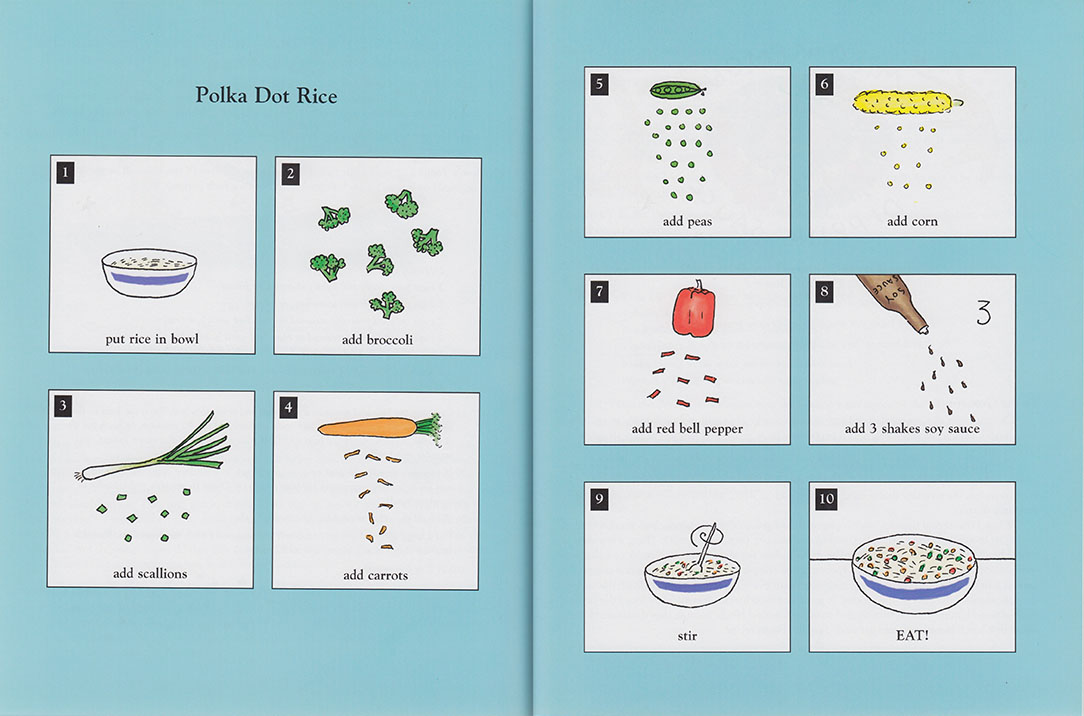 Polka Dot Rice

1
put rice in bowl

2
add broccoli

3
add scallions

4
add carrots

5
add peas

6
add corn

7
add red bell pepper

8
SOY SAUCE
3
add 3 shakes soy sauce

9
stir

10
EAT!