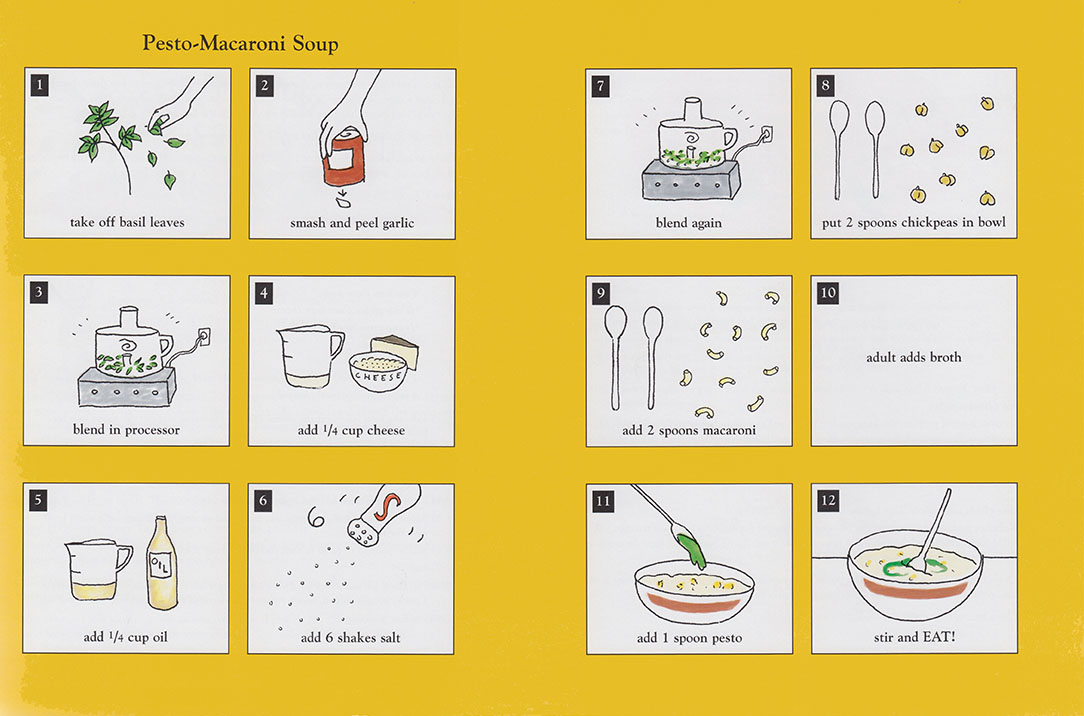 Pesto-Macaroni Soup

1
take off basil leaves

2
smash and peel garlic

3
blend in processor

4
CHEESE
add $\frac{1}{4}$ cup cheese

5
OIL
add $\frac{1}{4}$ cup oil

6
6
S
add 6 shakes salt

7
blend again

8
put 2 spoons chickpeas in bowl

9
add 2 spoons macaroni

10
adult adds broth

11
add 1 spoon pesto

12
stir and EAT!